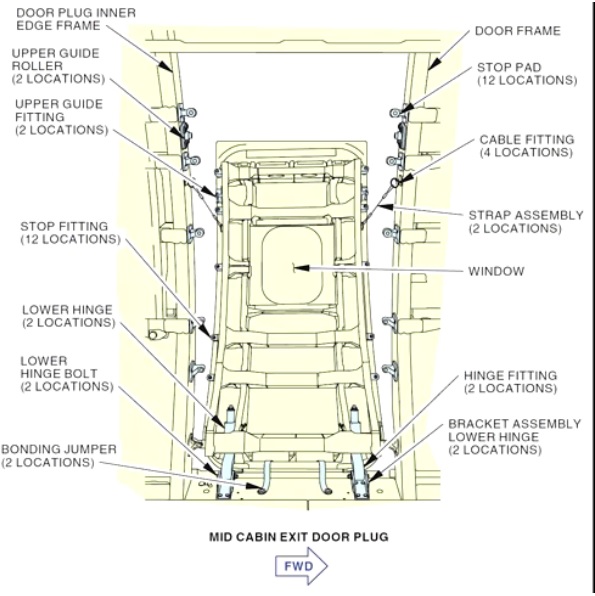 DOOR PLUG INNER EDGE FRAME

UPPER GUIDE ROLLER (2 LOCATIONS)

UPPER GUIDE FITTING (2 LOCATIONS)

STOP FITTING (12 LOCATIONS)

LOWER HINGE (2 LOCATIONS)

LOWER HINGE BOLT (2 LOCATIONS)

BONDING JUMPER (2 LOCATIONS)

DOOR FRAME

STOP PAD (12 LOCATIONS)

CABLE FITTING (4 LOCATIONS)

STRAP ASSEMBLY (2 LOCATIONS)

WINDOW

HINGE FITTING (2 LOCATIONS)

BRACKET ASSEMBLY LOWER HINGE (2 LOCATIONS)

MID CABIN EXIT DOOR PLUG

FWD