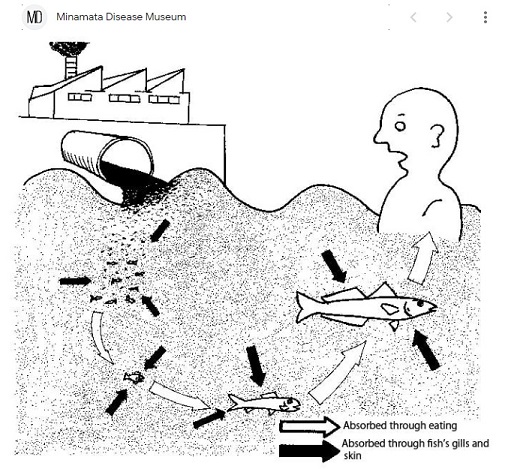 MD Minamata Disease Museum

Absorbed through eating

Absorbed through fish's gills and skin