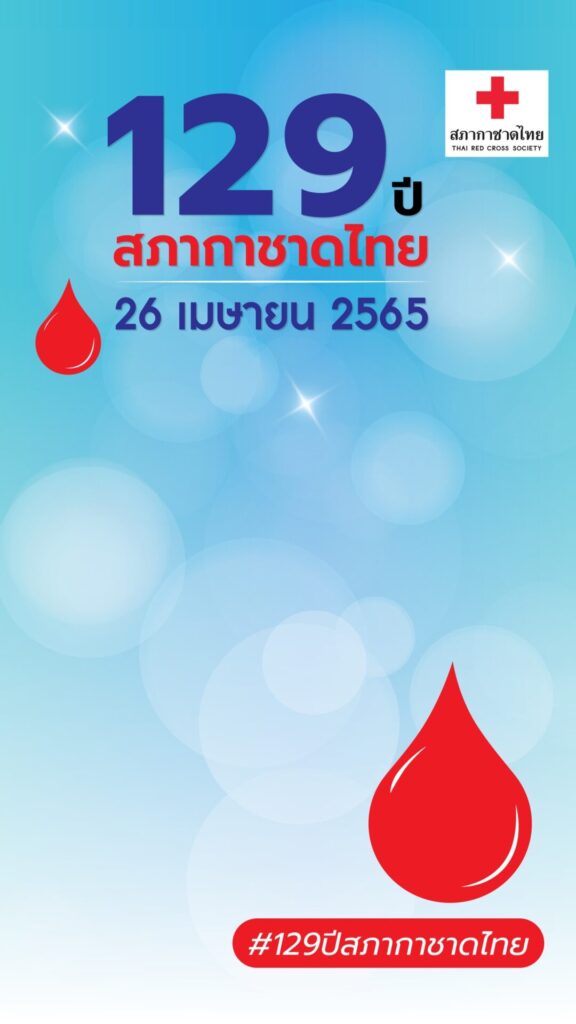 สภากาชาดไทย
THAI RED CROSS SOCIETY

129 ปี
สภากาชาดไทย
26 เมษายน 2565

#129ปีสภากาชาดไทย