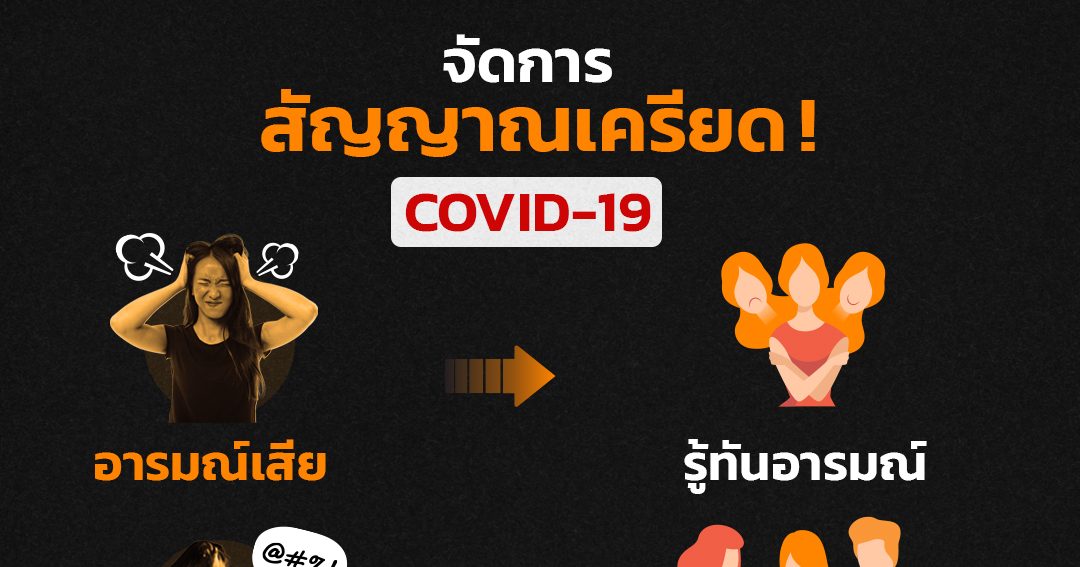 จัดการ
สัญญาณเครียด !
COVID-19

อารมณ์เสีย

รู้ทันอารมณ์

@#%!