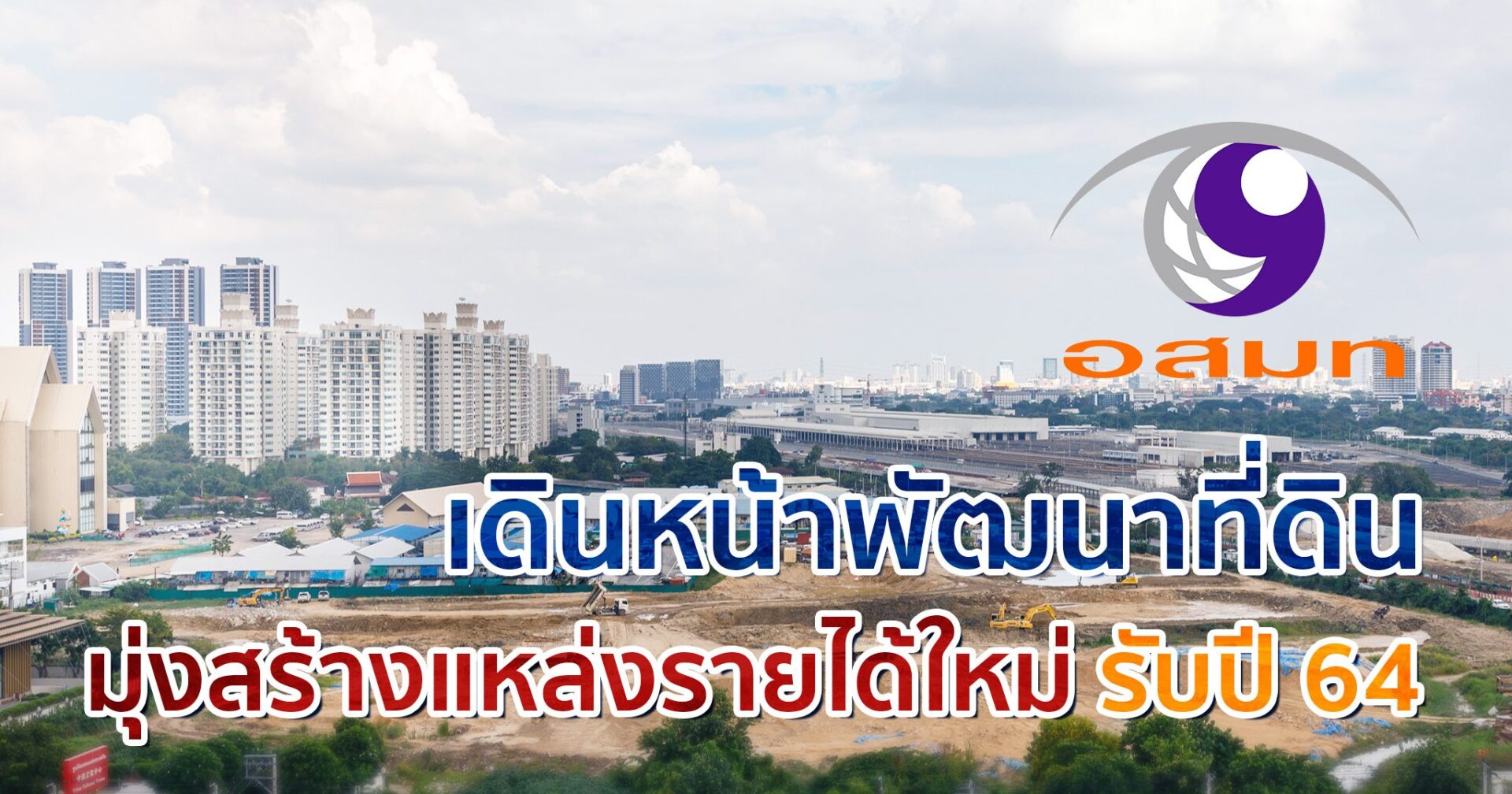 อสมท

เดินหน้าพัฒนาที่ดิน

มุ่งสร้างแหล่งรายได้ใหม่ รับปี 64