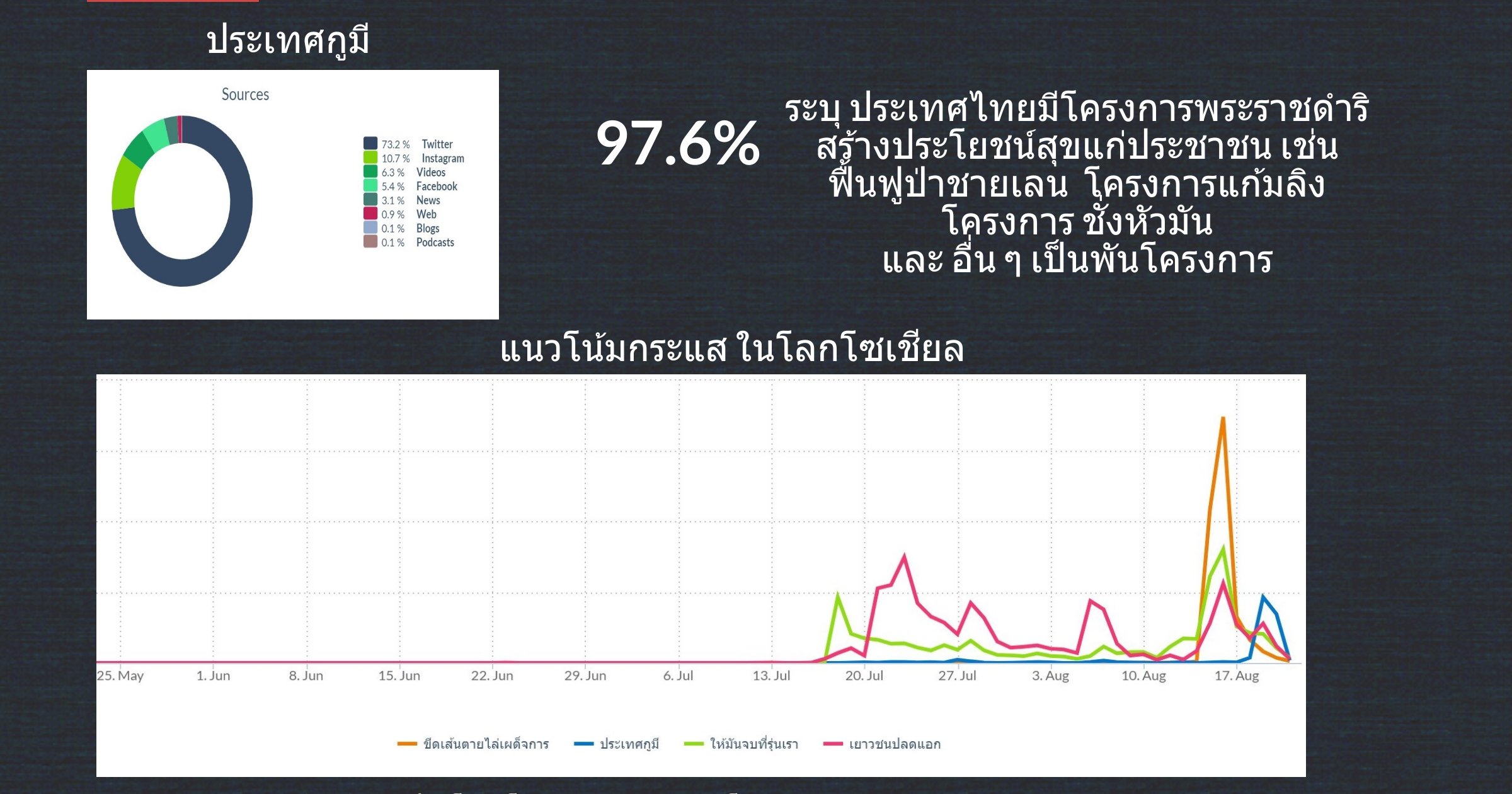 ประเทศกูมี

Sources

73.2 % Twitter
10.7 % Instagram
6.3 % Videos
5.4 % Facebook
3.1 % News
0.9 % Web
0.1 % Blogs
0.1 % Podcasts

97.6%

ระบุ ประเทศไทยมีโครงการพระราชดำริ สร้างประโยชน์สุขแก่ประชาชน เช่น ฟื้นฟูป่าชายเลน โครงการแก้มลิง โครงการ ชั่งหัวมัน และ อื่น ๆ เป็นพันโครงการ

แนวโน้มกระแส ในโลกโซเชียล

25. May 1. Jun 8. Jun 15. Jun 22. Jun 29. Jun 6. Jul 13. Jul 20. Jul 27. Jul 3. Aug 10. Aug 17. Aug

ขีดเส้นตายไล่เผด็จการ ประเทศกูมี ให้มันจบที่รุ่นเรา เยาวชนปลดแอก